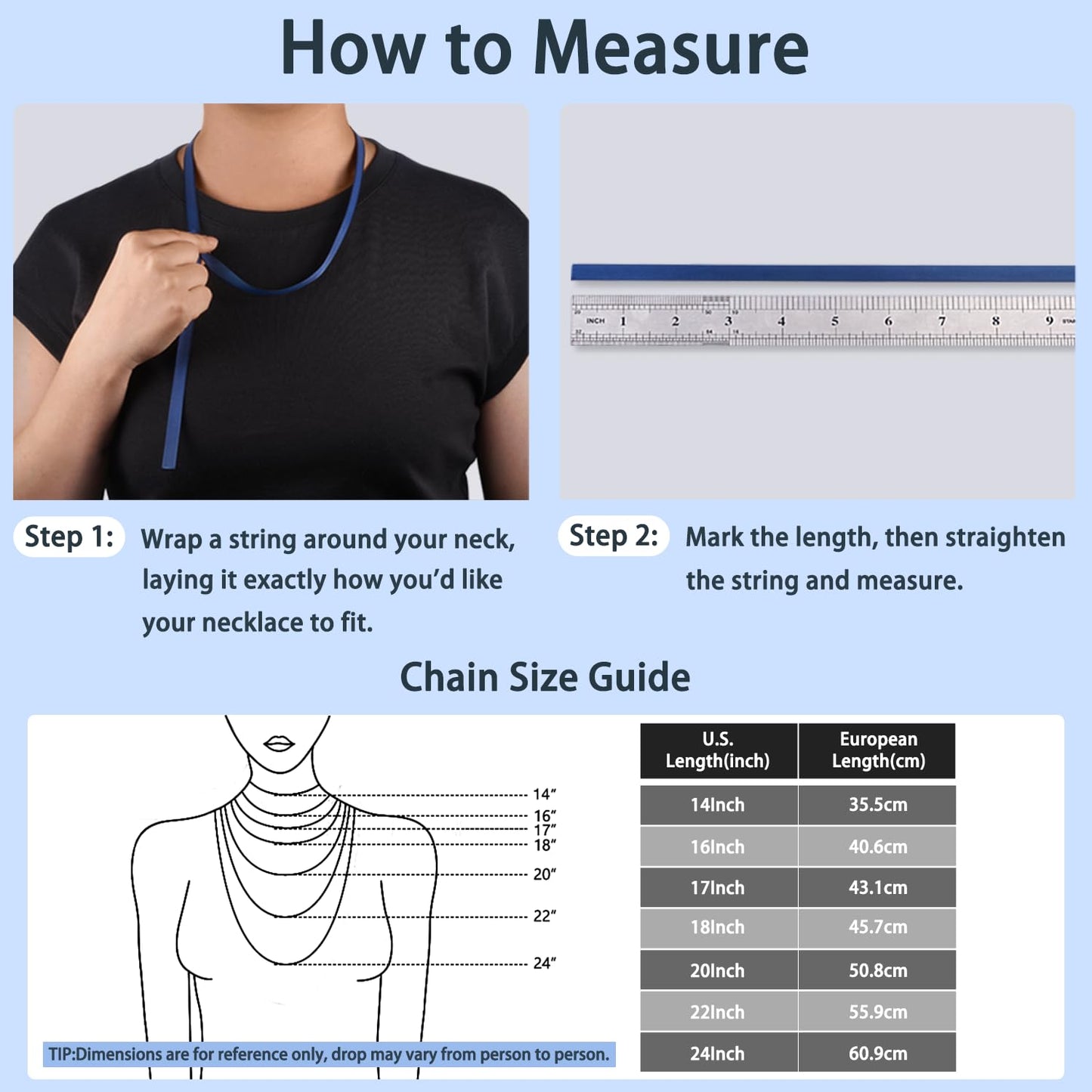 How to Measure

INCH 1 2 3 4 5 6 7 8 9

Step 1: Wrap a string around your neck, laying it exactly how you'd like your necklace to fit.

Step 2: Mark the length, then straighten the string and measure.

Chain Size Guide

14"
16"
17"
18"
20"
22"
24"

TIP:Dimensions are for reference only, drop may vary from person to person.

| U.S. Length(inch) | European Length(cm) |
|---|---|
| 14Inch | 35.5cm |
| 16Inch | 40.6cm |
| 17Inch | 43.1cm |
| 18Inch | 45.7cm |
| 20Inch | 50.8cm |
| 22Inch | 55.9cm |
| 24Inch | 60.9cm |